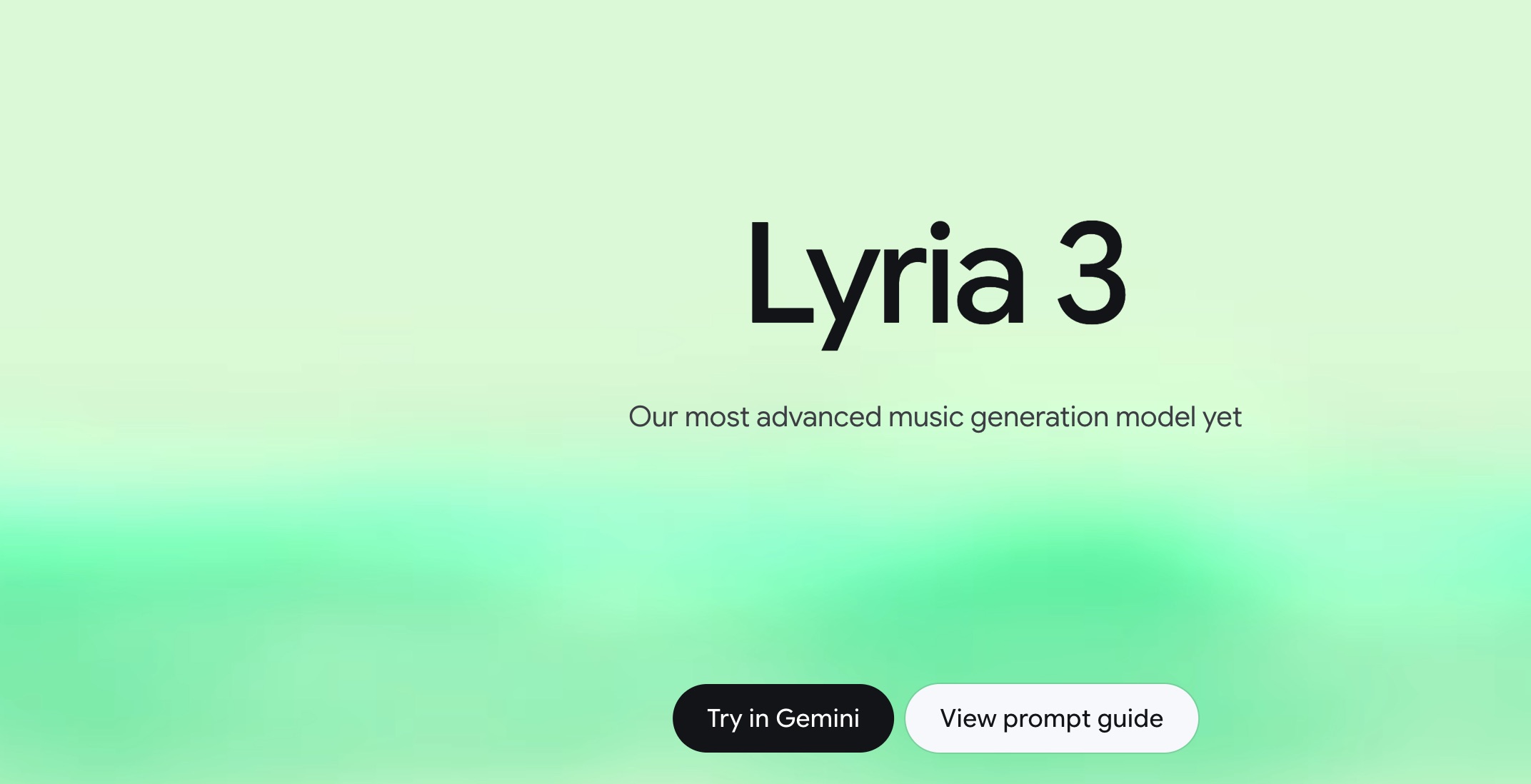 Lyria 3

Our most advanced music generation model yet

Try in Gemini

View prompt guide